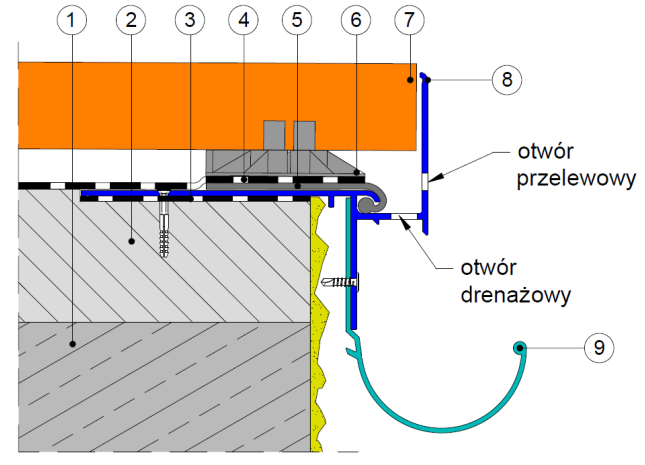 1
2
3
4
5
6
7
8
otwór przelewowy
otwór drenażowy
9