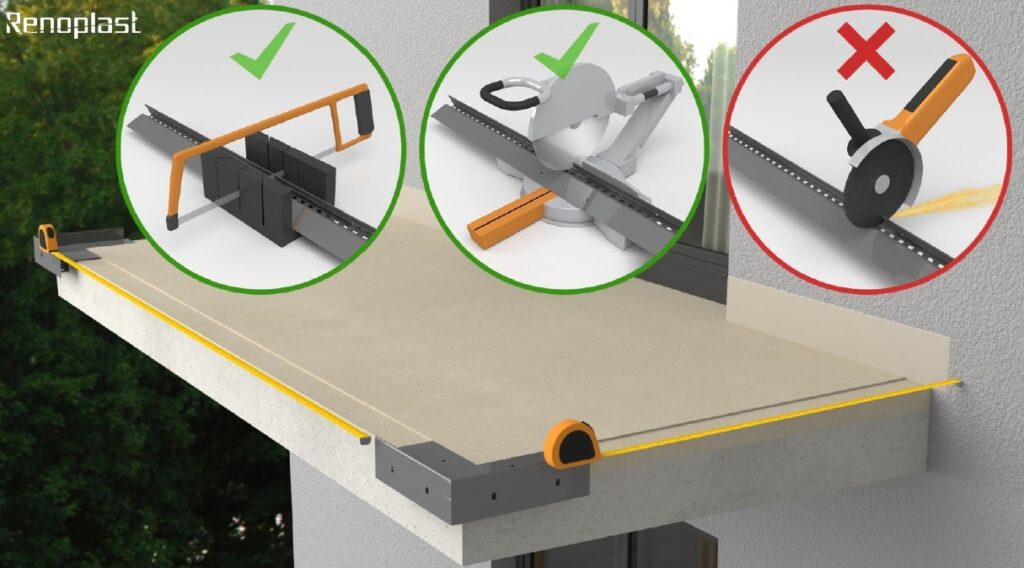 Renoplast