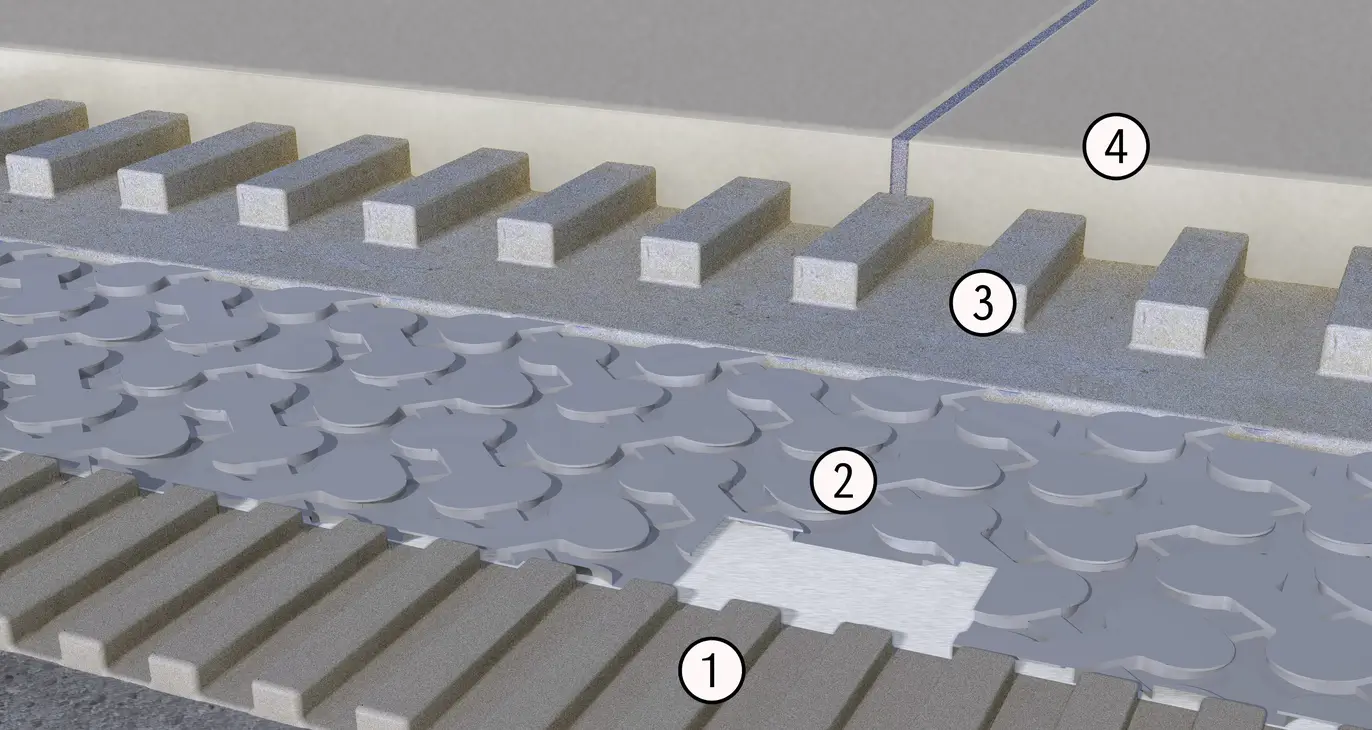 4
3
2
1